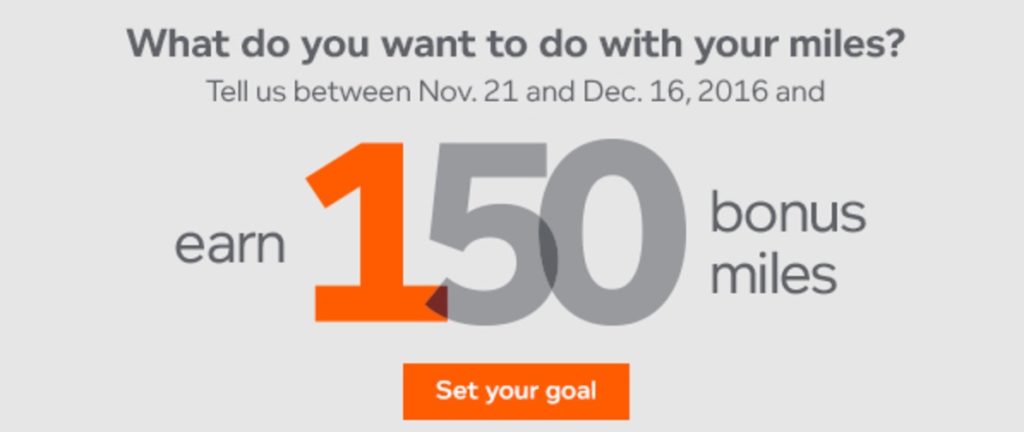 What do you want to do with your miles?
Tell us between Nov. 21 and Dec. 16, 2016 and

earn 150 bonus miles

Set your goal