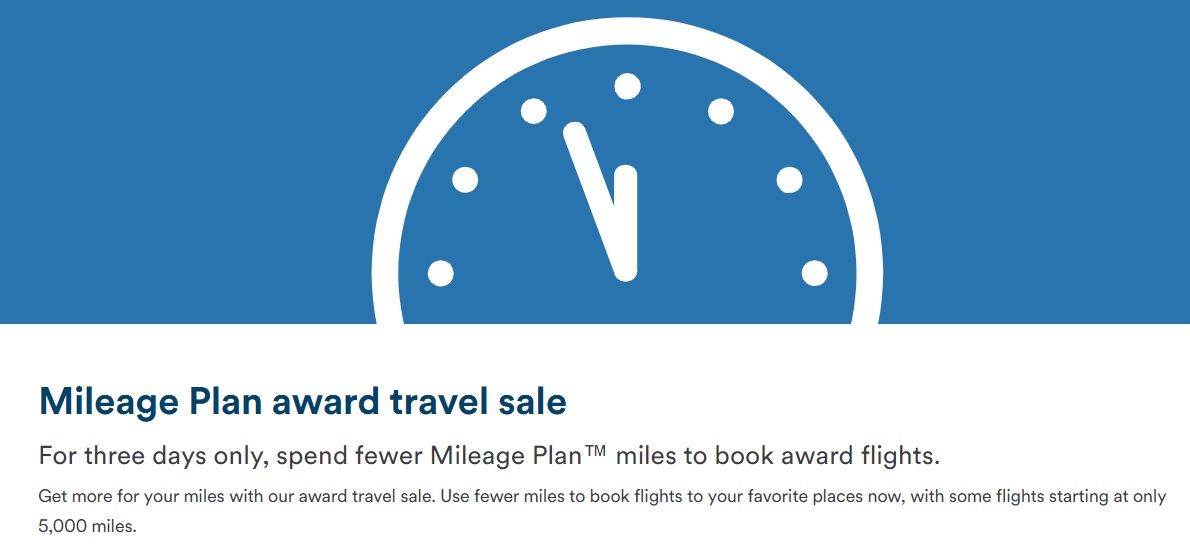 Mileage Plan award travel sale

For three days only, spend fewer Mileage Plan™ miles to book award flights.

Get more for your miles with our award travel sale. Use fewer miles to book flights to your favorite places now, with some flights starting at only 5,000 miles.