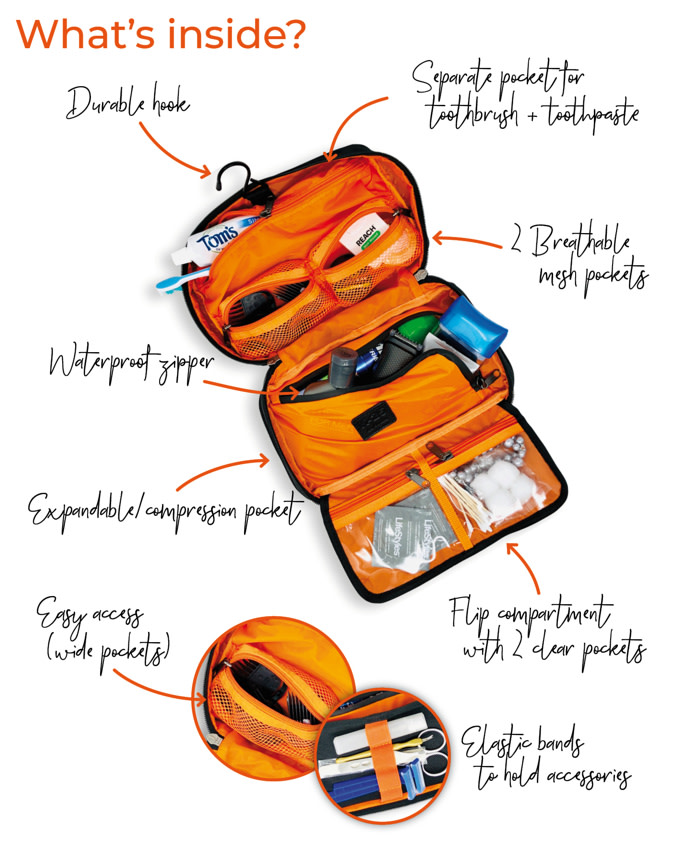 What's inside?

Durable hook

Separate pocket for toothbrush + toothpaste

Tom's

REACH

2 Breathable mesh pockets

Waterproof zipper

Expandable/compression pocket

LifeStyles

LifeStyles

Flip compartment with 2 clear pockets

Easy access (wide pockets)

Elastic bands to hold accessories