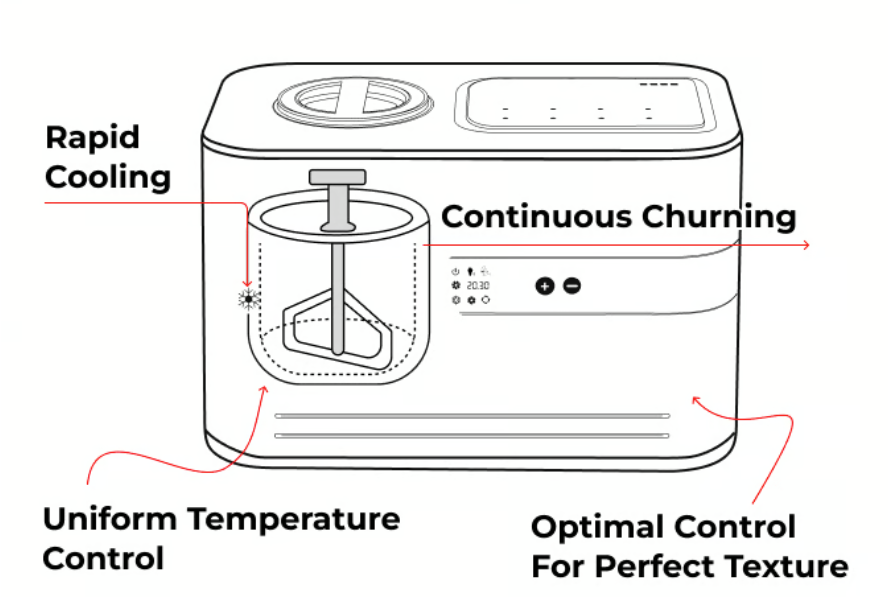 Rapid Cooling

Continuous Churning

20:30

Uniform Temperature Control

Optimal Control For Perfect Texture