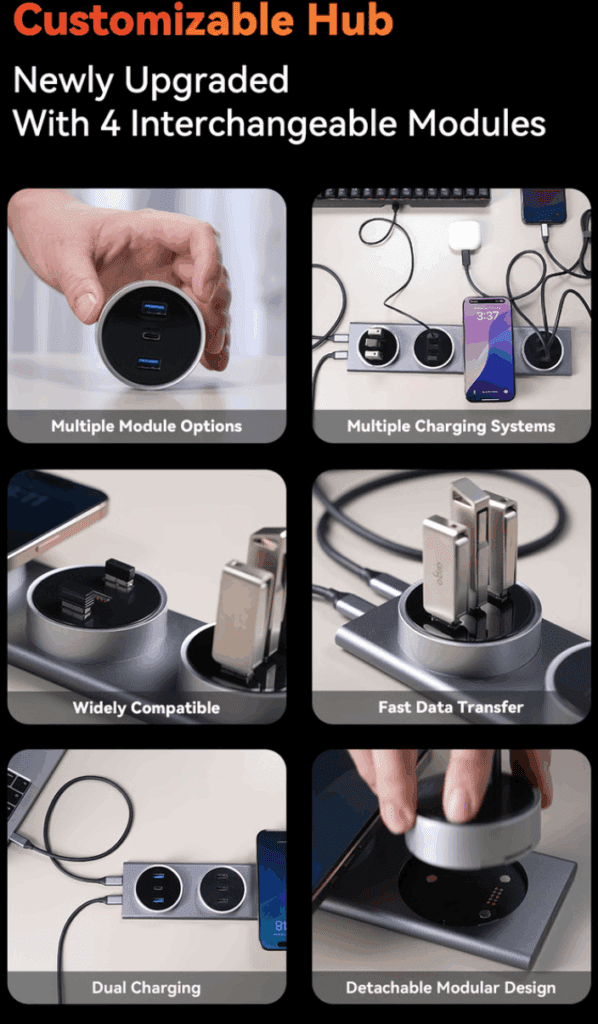 Customizable Hub

Newly Upgraded
With 4 Interchangeable Modules

Multiple Module Options

3:37

Multiple Charging Systems

Widely Compatible

Fast Data Transfer

Dual Charging

Detachable Modular Design