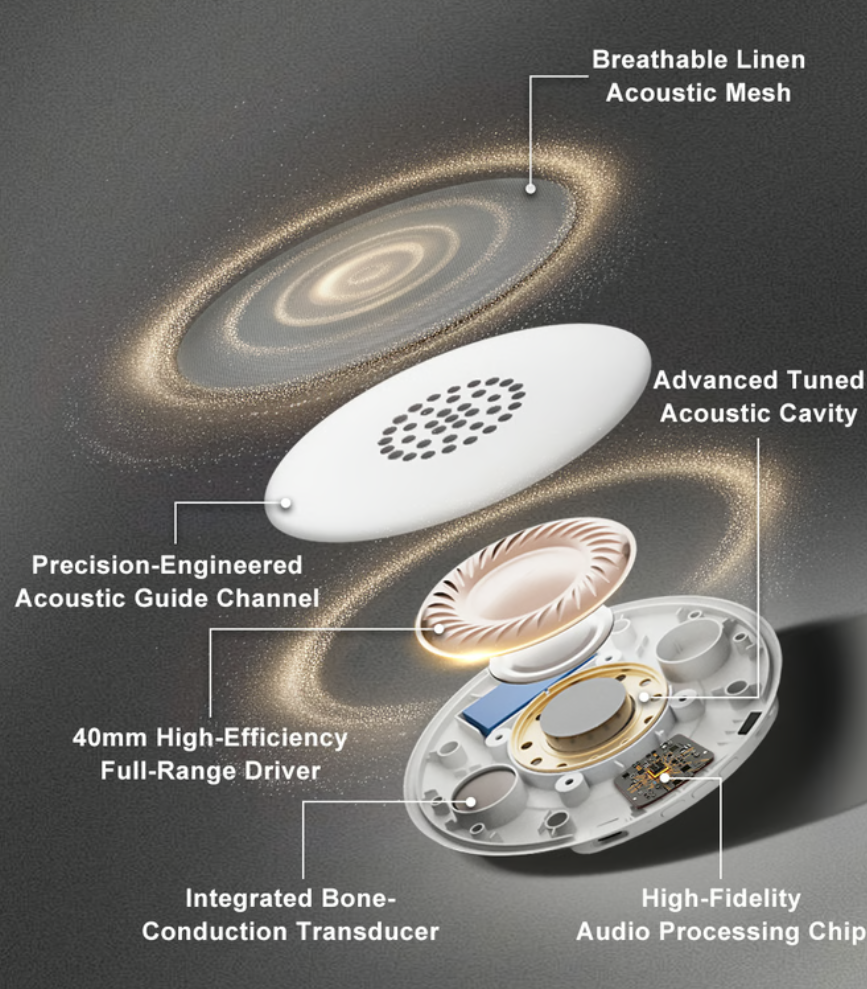 Breathable Linen Acoustic Mesh

Advanced Tuned Acoustic Cavity

Precision-Engineered Acoustic Guide Channel

40mm High-Efficiency Full-Range Driver

Integrated Bone-Conduction Transducer

High-Fidelity Audio Processing Chip